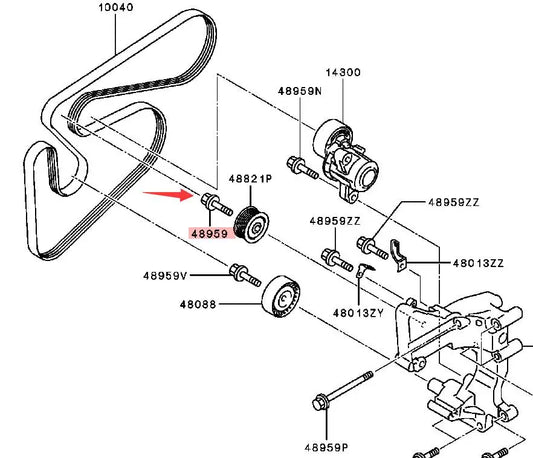 10040
14300
48959N
48821P
48959
48959ZZ
48959ZZ
48013ZZ
48959V
48088
48013ZY
48959P