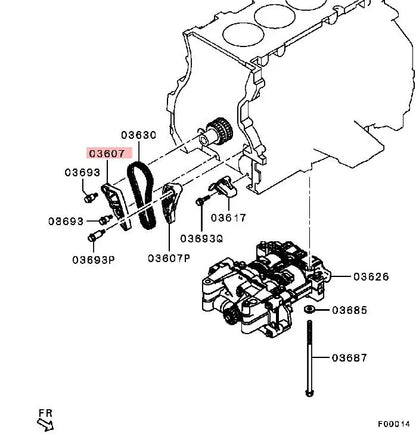 03630
03607
03693
08693
03693P
03607P
03693Q
03617
03626
03685
03687
FR
F00014