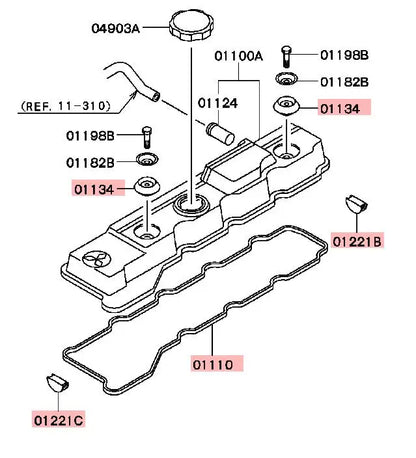 04903A

01100A

01198B

01182B

(REF. 11-310)

01124

01134

01198B

01182B

01134

01221B

01110

01221C