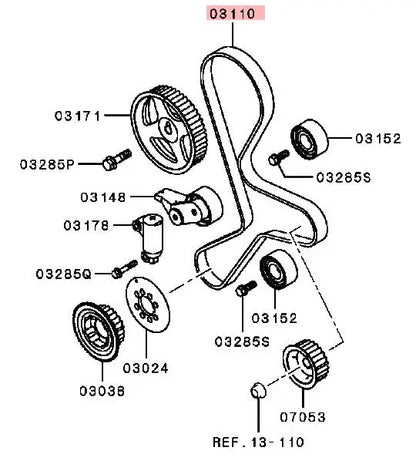 03110
03171
03152
03285P
03285S
03148
03178
03285Q
03152
03285S
03024
03038
07053
REF. 13-110